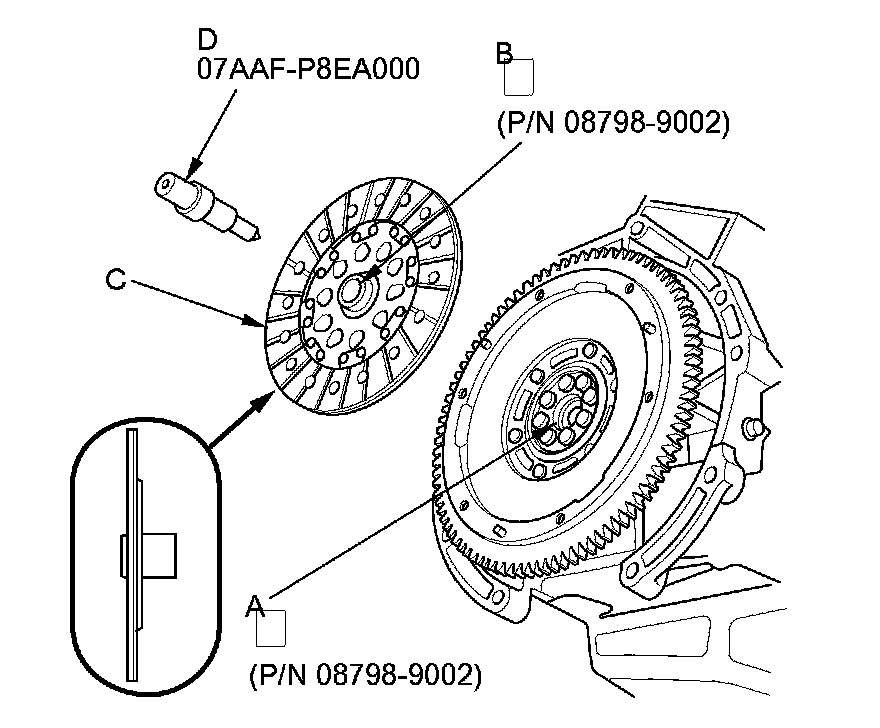 D
07AAF-P8EA000

B
(P/N 08798-9002)

C

A
(P/N 08798-9002)