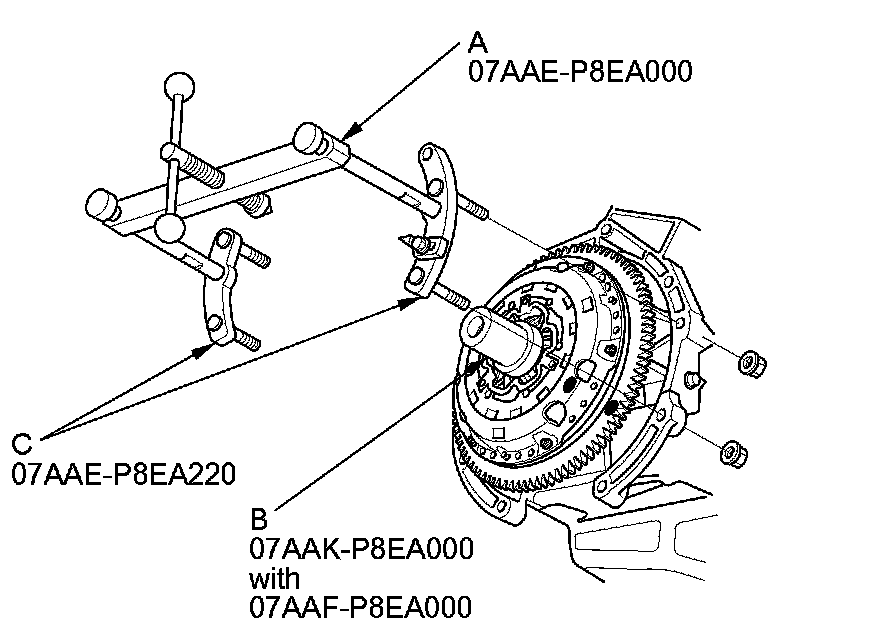 A
07AAE-P8EA000

C
07AAE-P8EA220

B
07AAK-P8EA000
with
07AAF-P8EA000