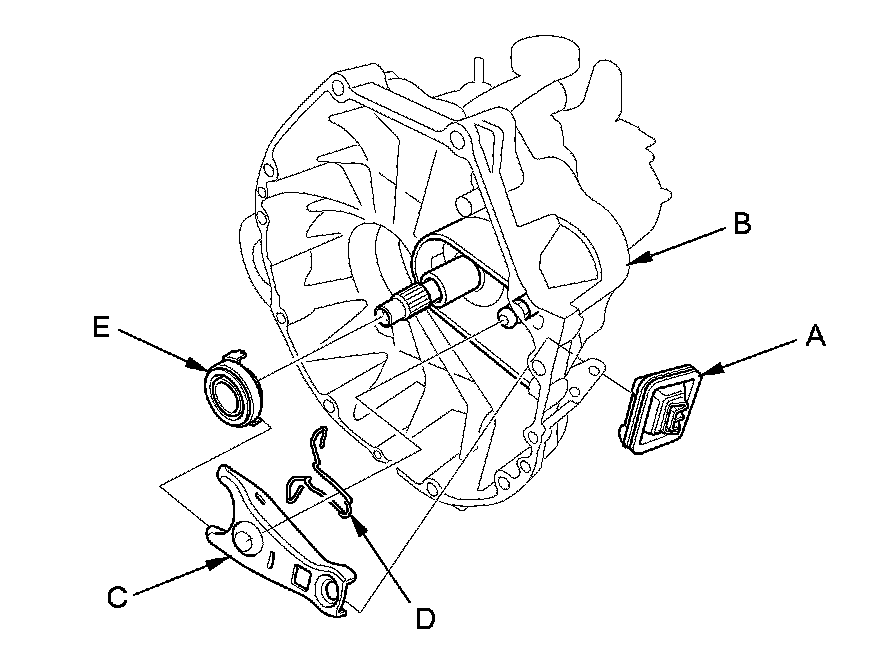 B
E
A
C
D