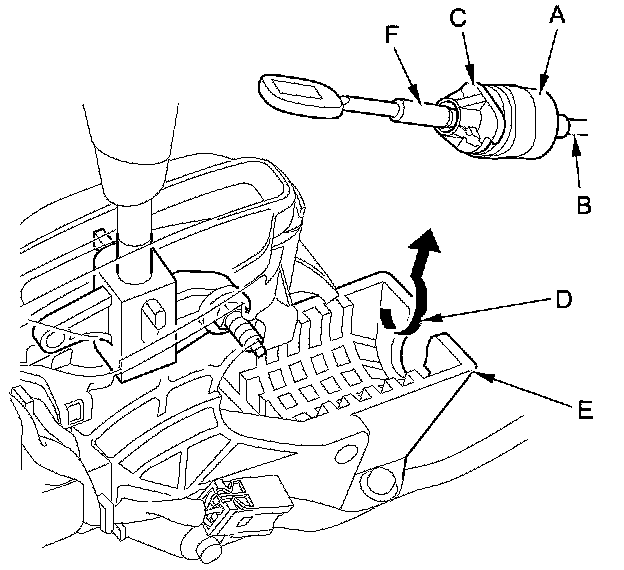 F
C
A
B
D
E