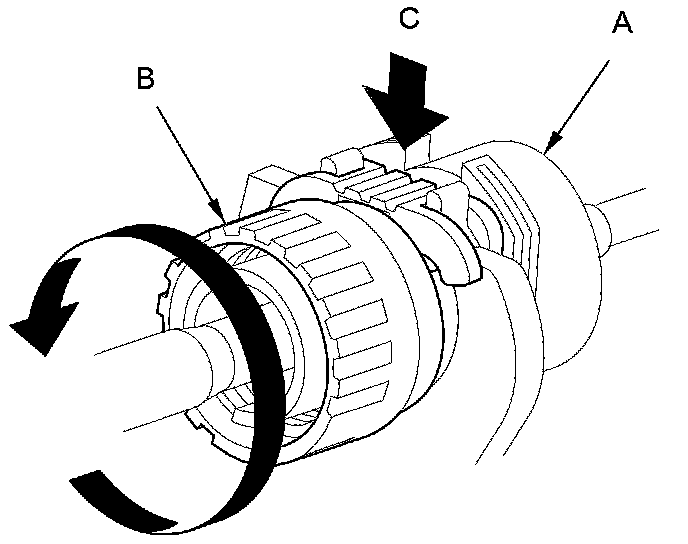 C
A
B