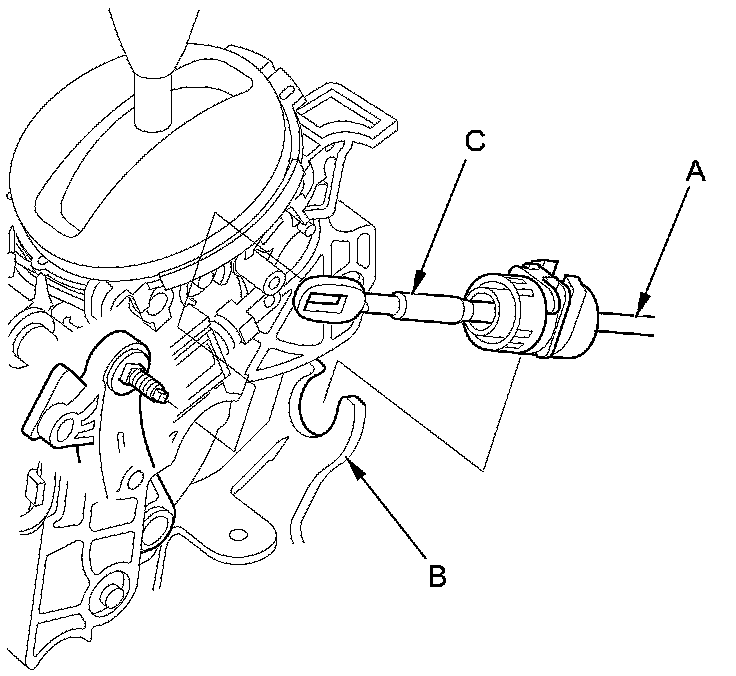 C
A
B