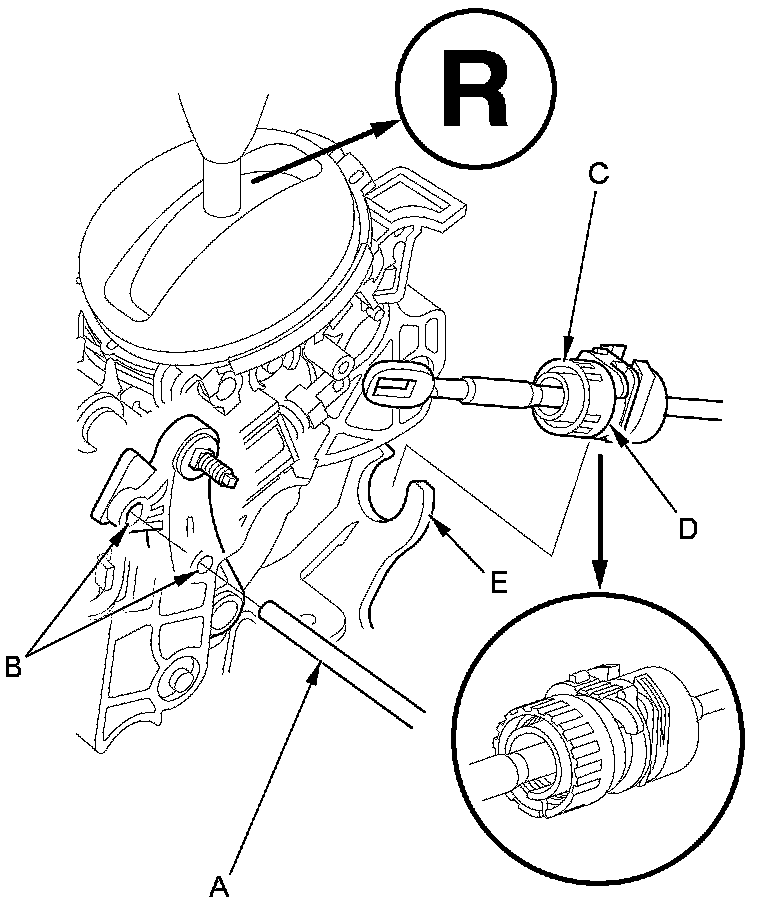 R

C

D

E

B

A