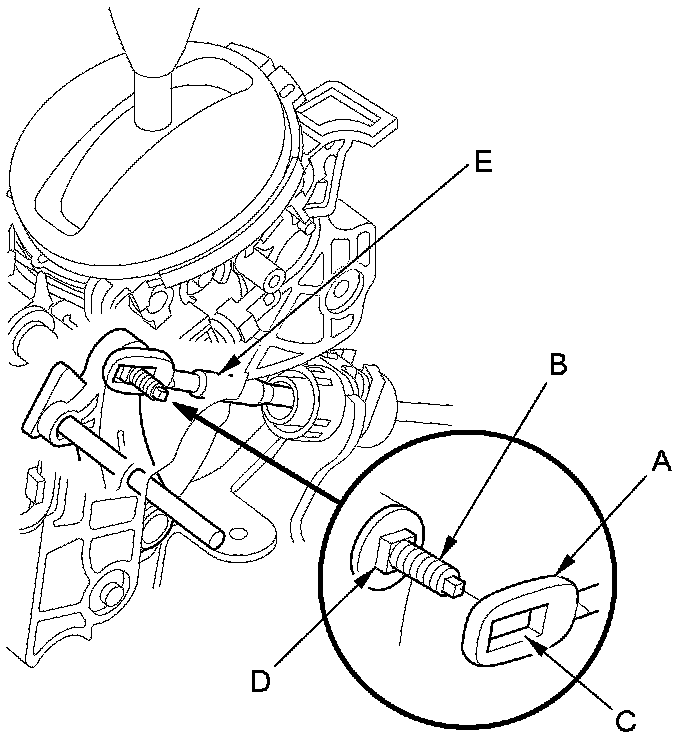 E

B

A

D

C