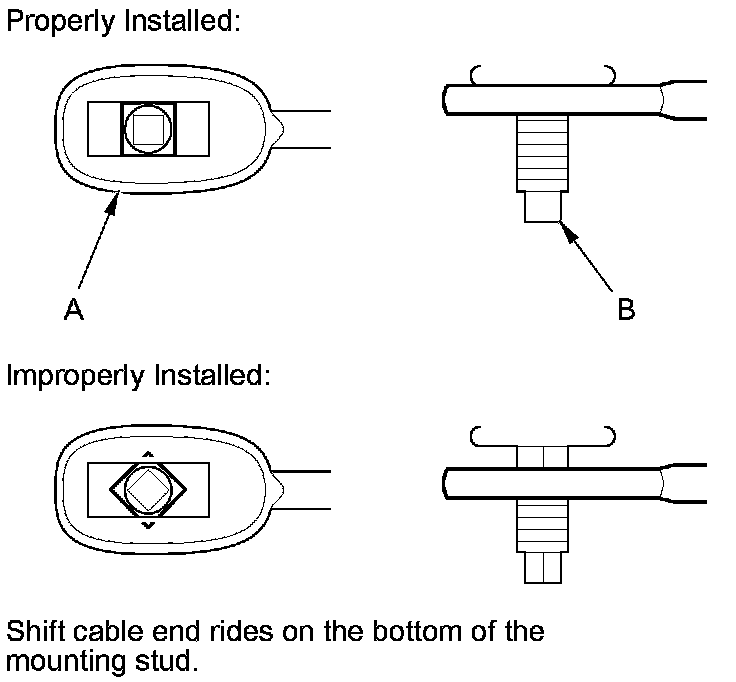 Properly Installed:

A

B

Improperly Installed:

Shift cable end rides on the bottom of the mounting stud.