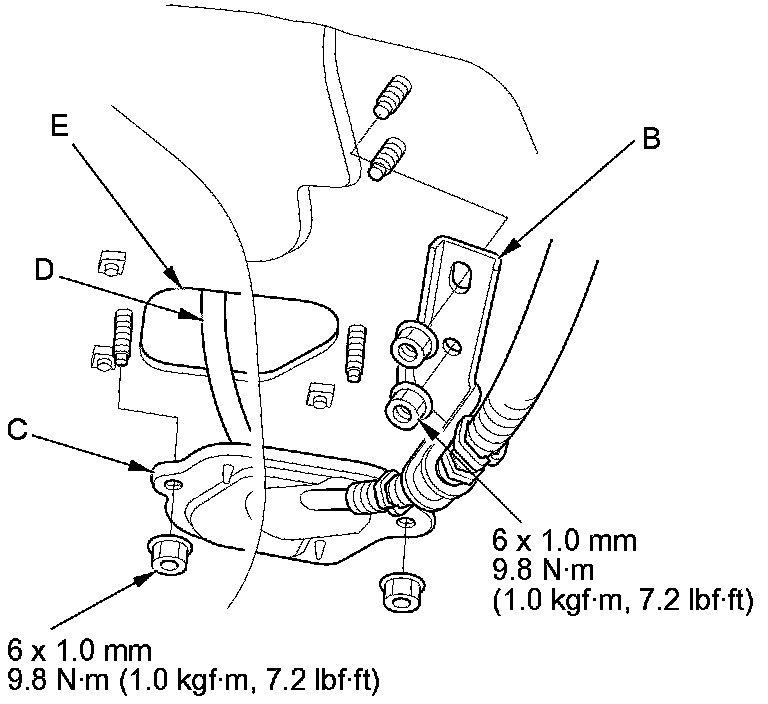 E

B

D

C

6 x 1.0 mm
9.8 N·m
(1.0 kgf·m, 7.2 lbf·ft)

6 x 1.0 mm
9.8 N·m (1.0 kgf·m, 7.2 lbf·ft)