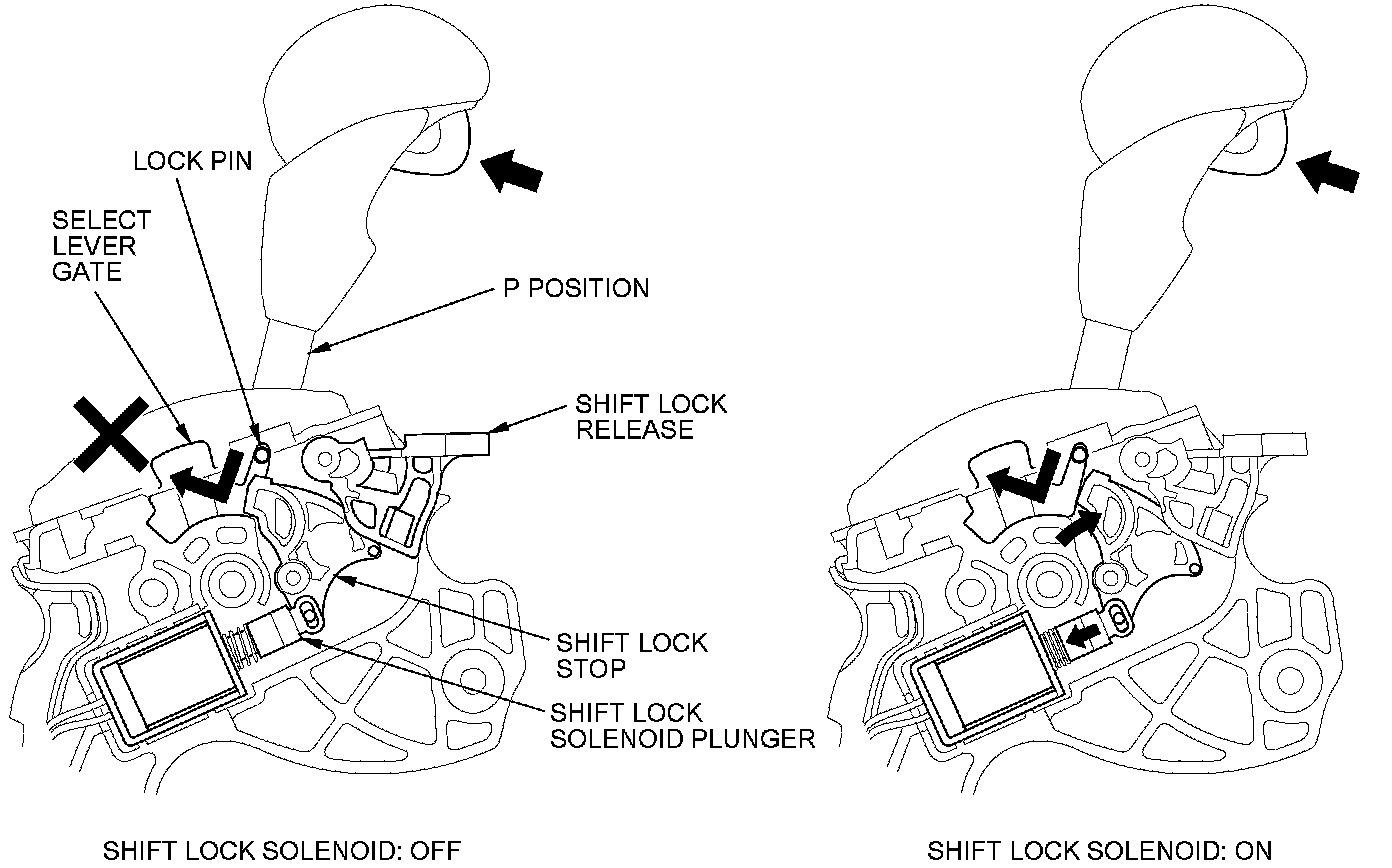 LOCK PIN

SELECT LEVER GATE

P POSITION

SHIFT LOCK RELEASE

SHIFT LOCK STOP

SHIFT LOCK SOLENOID PLUNGER

SHIFT LOCK SOLENOID: OFF

SHIFT LOCK SOLENOID: ON