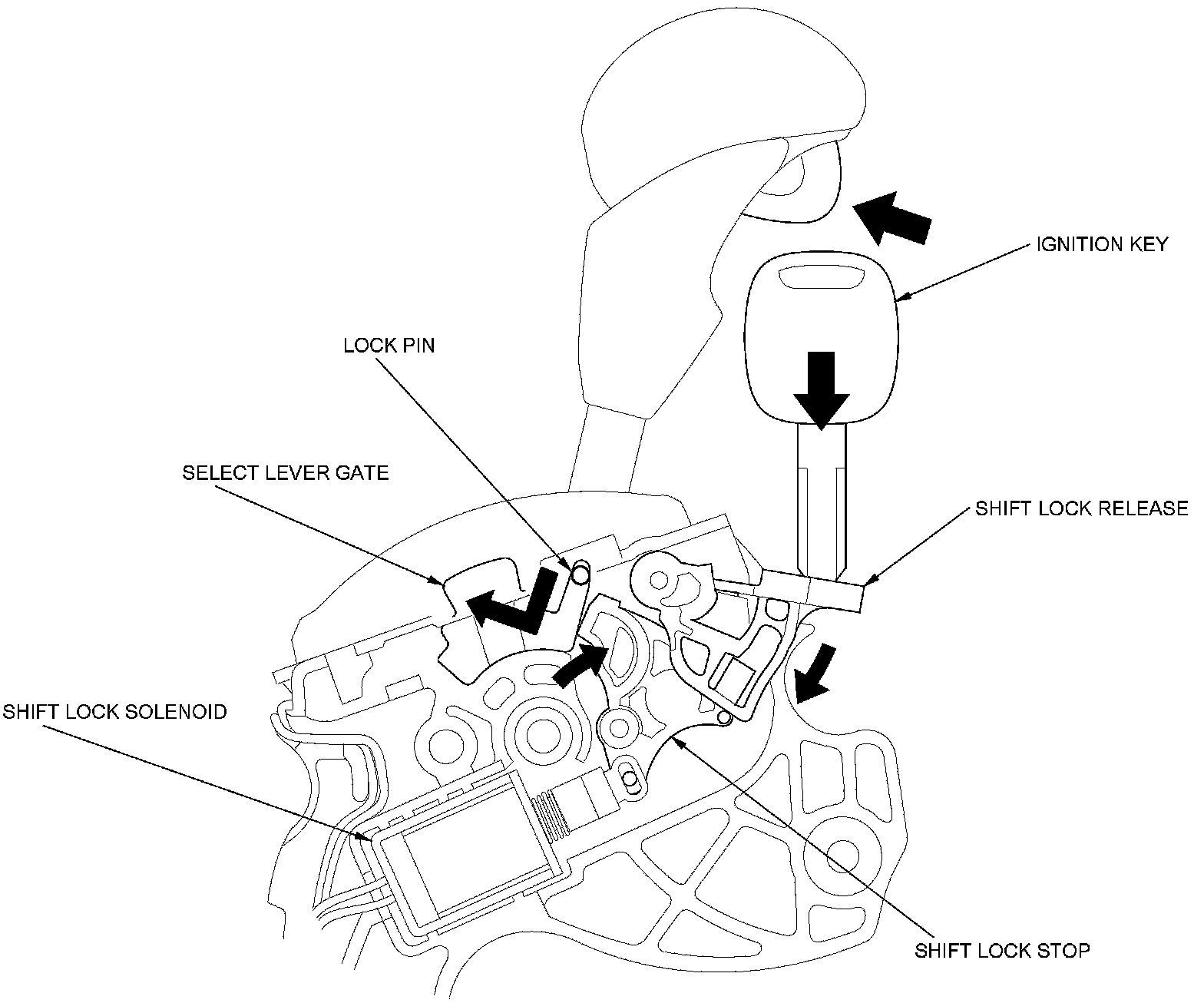 IGNITION KEY

LOCK PIN

SELECT LEVER GATE

SHIFT LOCK RELEASE

SHIFT LOCK SOLENOID

SHIFT LOCK STOP