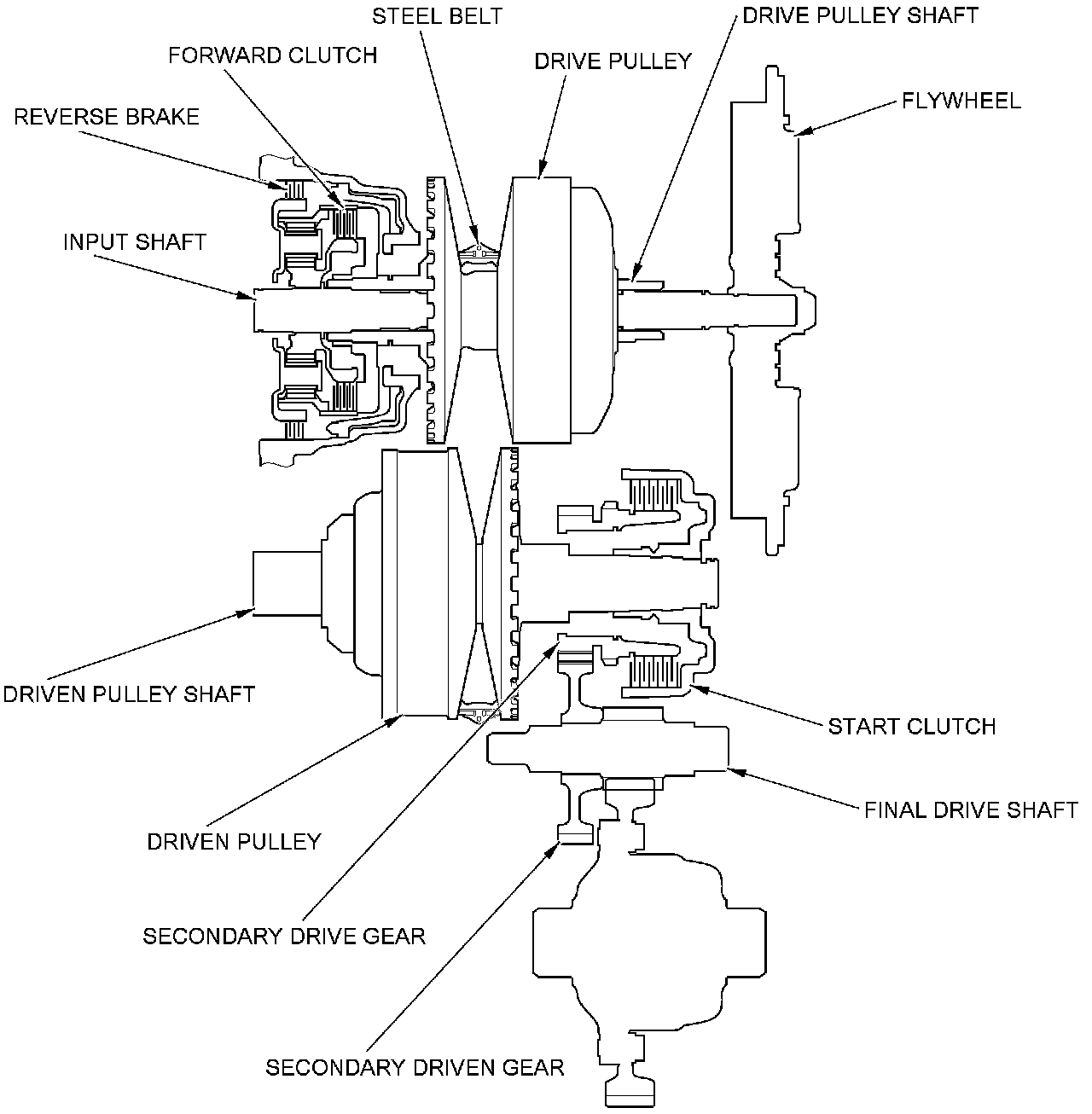 STEEL BELT
DRIVE PULLEY SHAFT
FORWARD CLUTCH
DRIVE PULLEY
FLYWHEEL
REVERSE BRAKE
INPUT SHAFT
DRIVEN PULLEY SHAFT
START CLUTCH
FINAL DRIVE SHAFT
DRIVEN PULLEY
SECONDARY DRIVE GEAR
SECONDARY DRIVEN GEAR