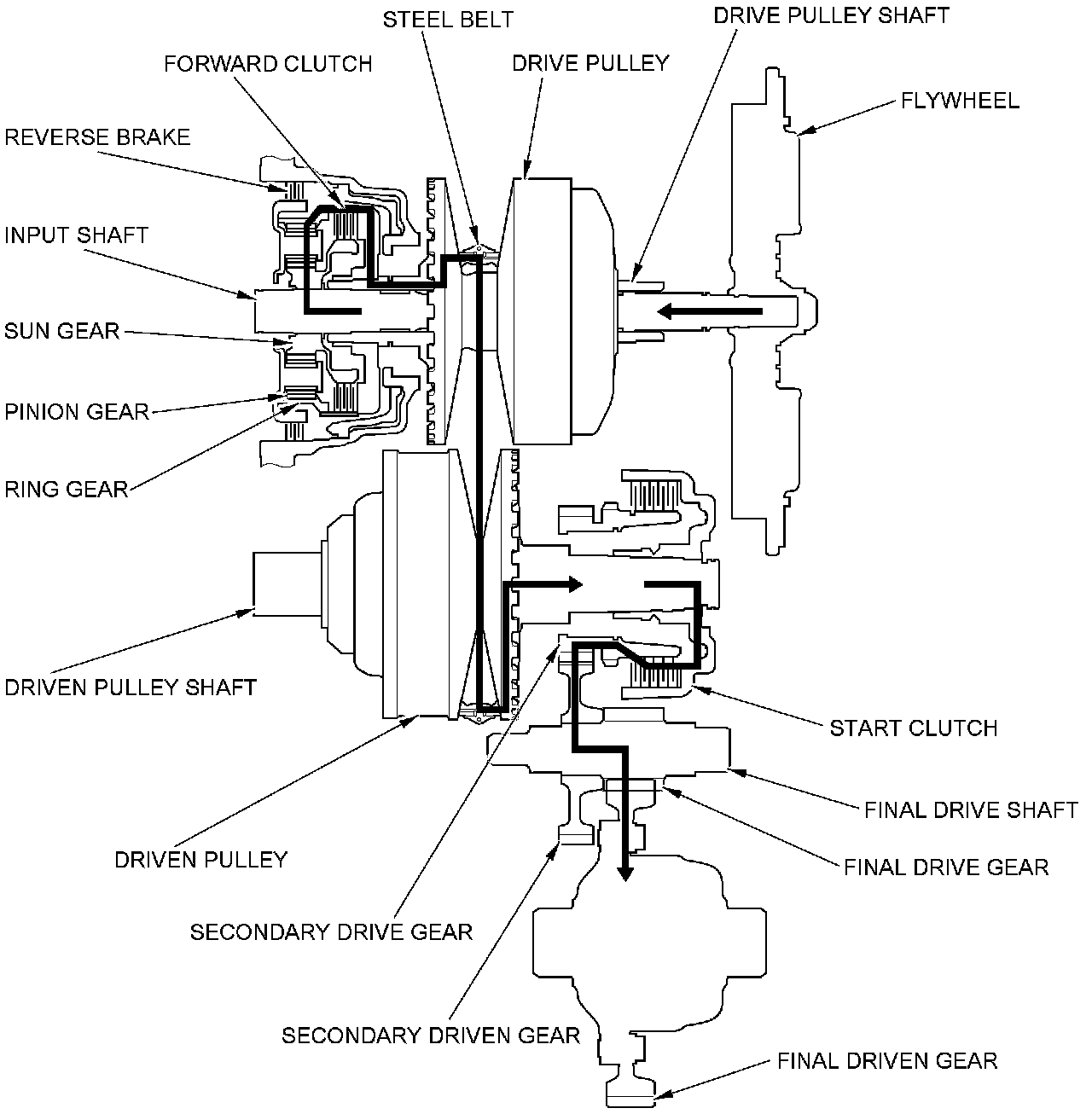 STEEL BELT
DRIVE PULLEY SHAFT
FORWARD CLUTCH
DRIVE PULLEY
FLYWHEEL
REVERSE BRAKE
INPUT SHAFT
SUN GEAR
PINION GEAR
RING GEAR
DRIVEN PULLEY SHAFT
START CLUTCH
FINAL DRIVE SHAFT
DRIVEN PULLEY
FINAL DRIVE GEAR
SECONDARY DRIVE GEAR
SECONDARY DRIVEN GEAR
FINAL DRIVEN GEAR