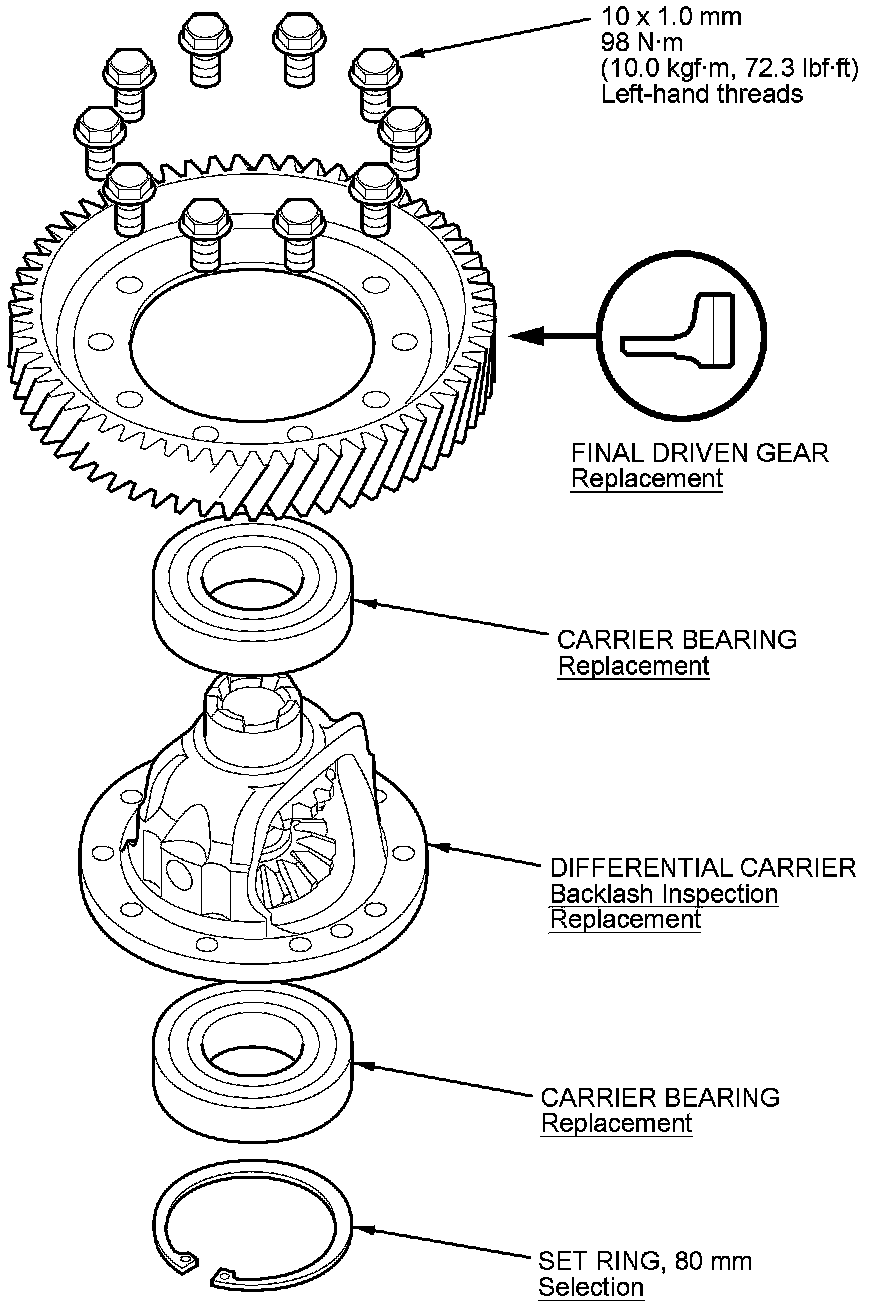 10 x 1.0 mm
98 N·m
(10.0 kgf·m, 72.3 lbf·ft)
Left-hand threads

FINAL DRIVEN GEAR
Replacement

CARRIER BEARING
Replacement

DIFFERENTIAL CARRIER
Backlash Inspection
Replacement

CARRIER BEARING
Replacement

SET RING, 80 mm
Selection