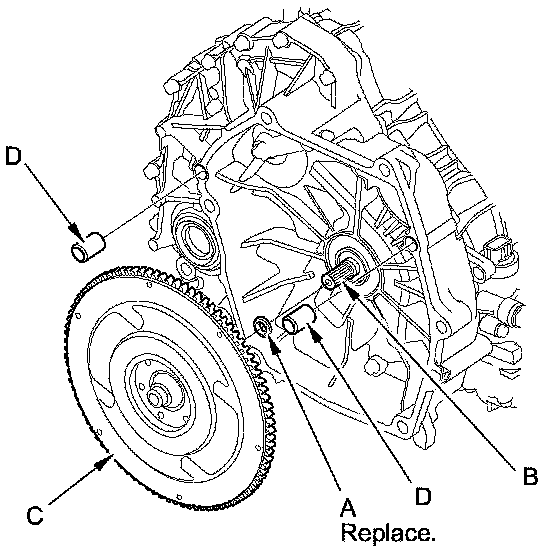 D

C

A
Replace.

D

B