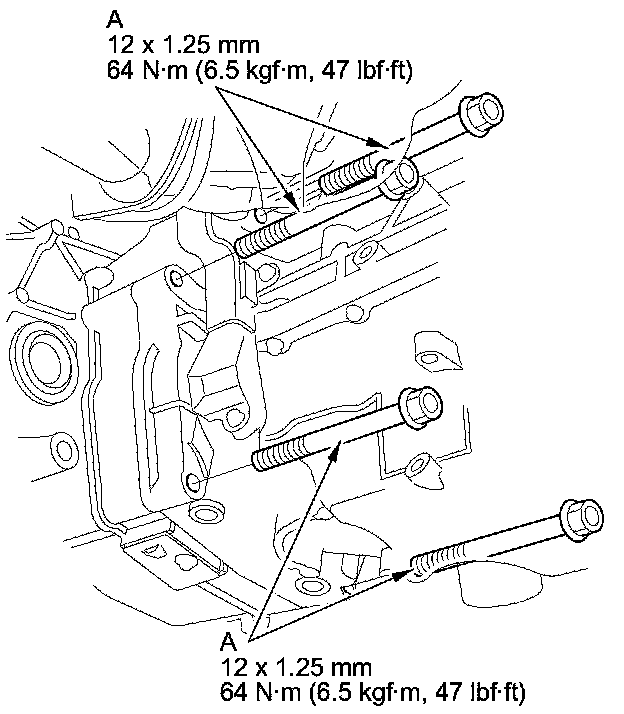 A
12 x 1.25 mm
64 N·m (6.5 kgf·m, 47 lbf·ft)

A
12 x 1.25 mm
64 N·m (6.5 kgf·m, 47 lbf·ft)