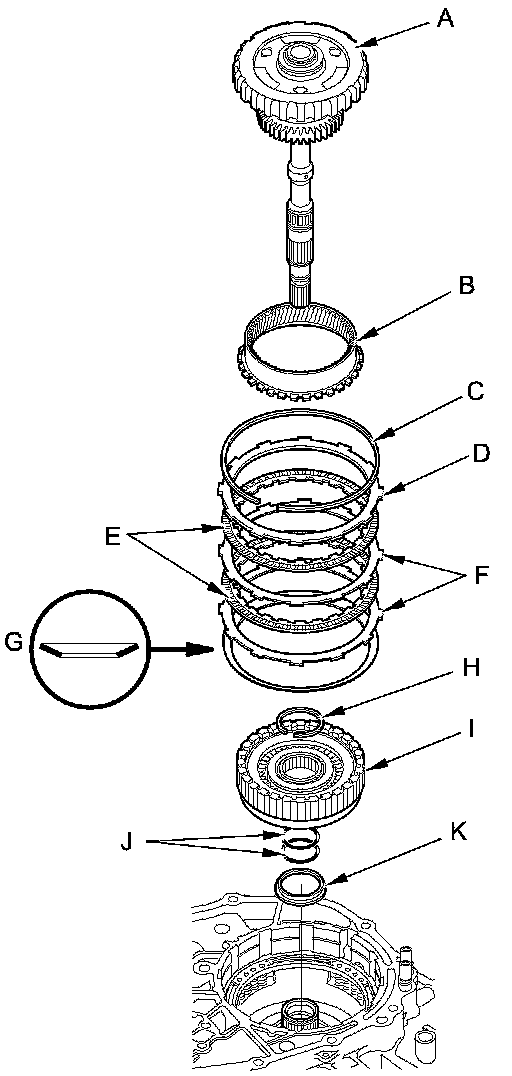 A
B
C
D
E
F
G
H
I
J
K