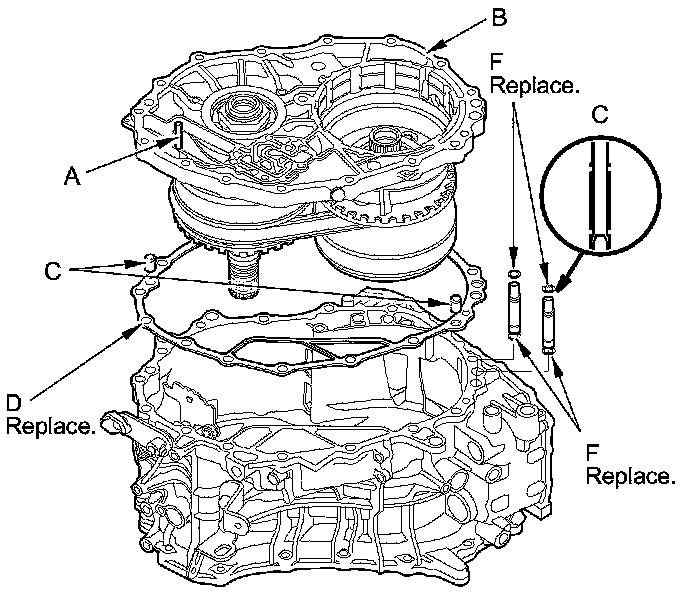 B

F
Replace.

C

A

C

D
Replace.

F
Replace.