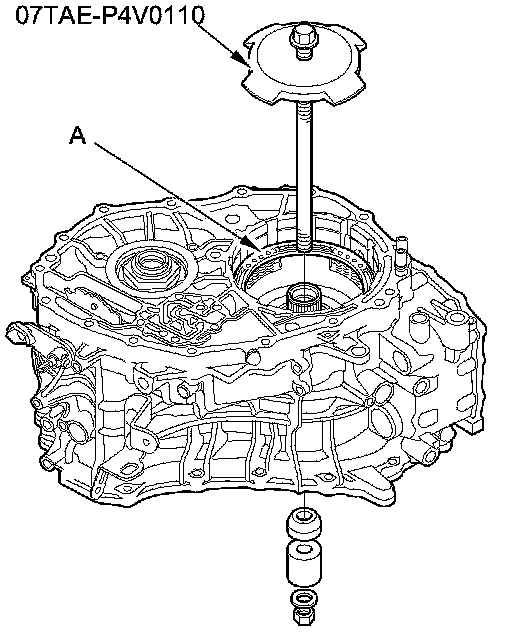 07TAE-P4V0110

A