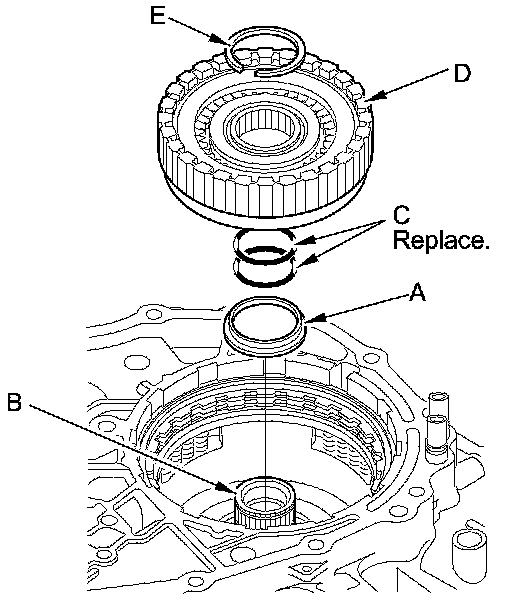 E

D

C
Replace.

A

B