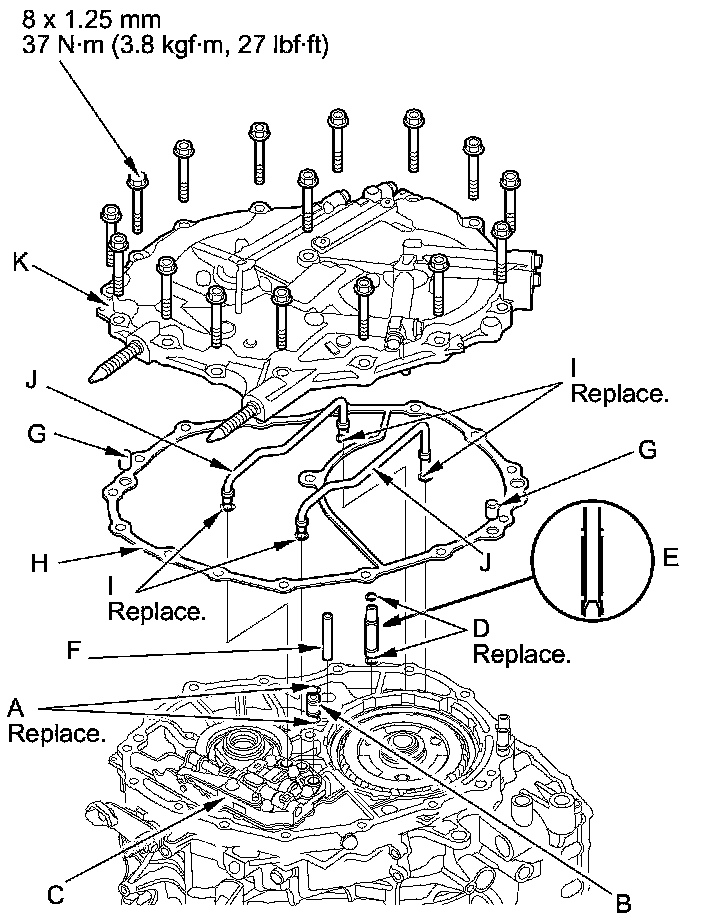 8 x 1.25 mm
37 N·m (3.8 kgf·m, 27 lbf·ft)

K

J

I
Replace.

G

G

H

J

E

I
Replace.

D
Replace.

F

A
Replace.

C

B