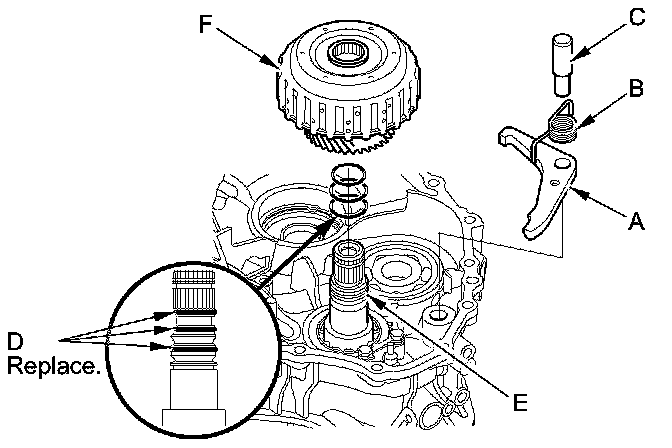 F

C

B

A

D
Replace.

E