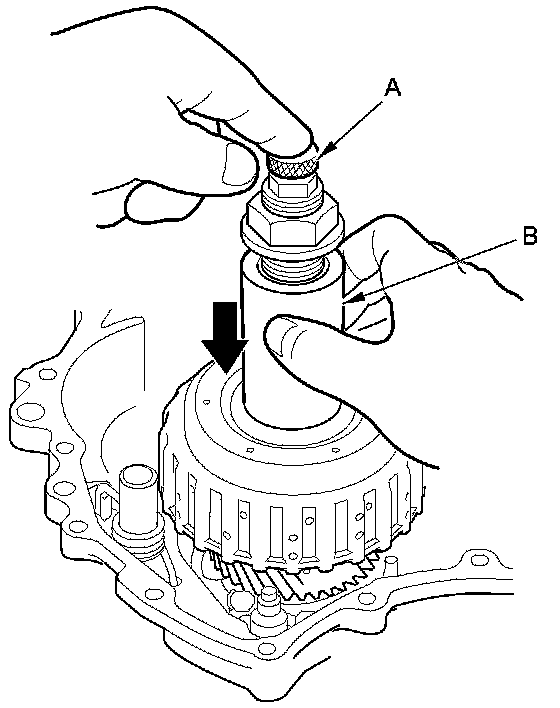 A

B