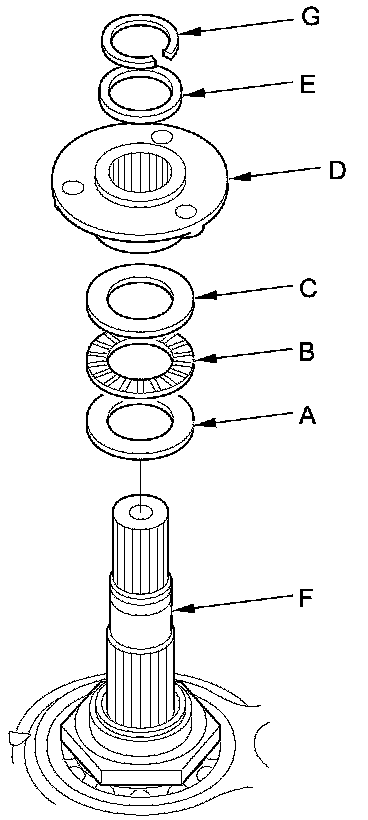 G
E
D
C
B
A
F