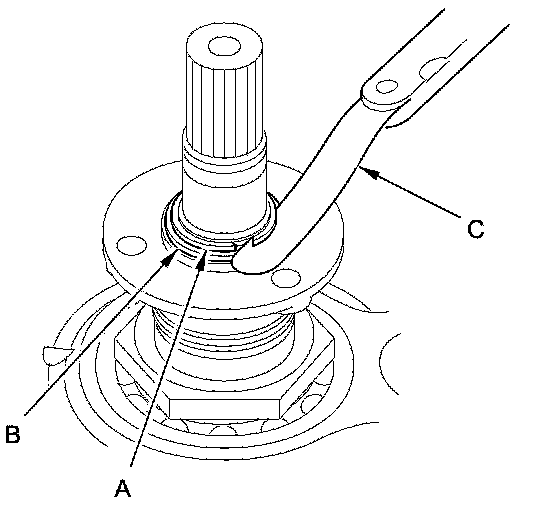 C
B
A