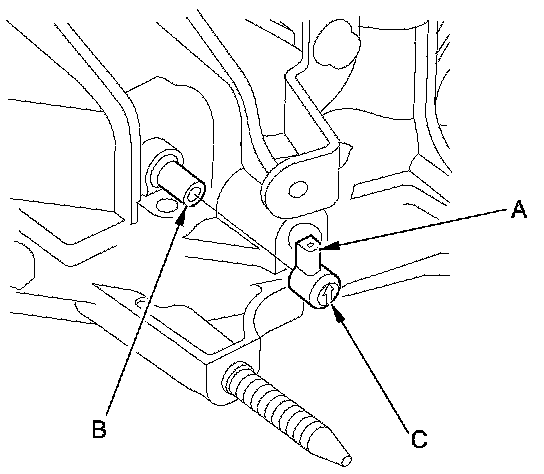 A

B

C