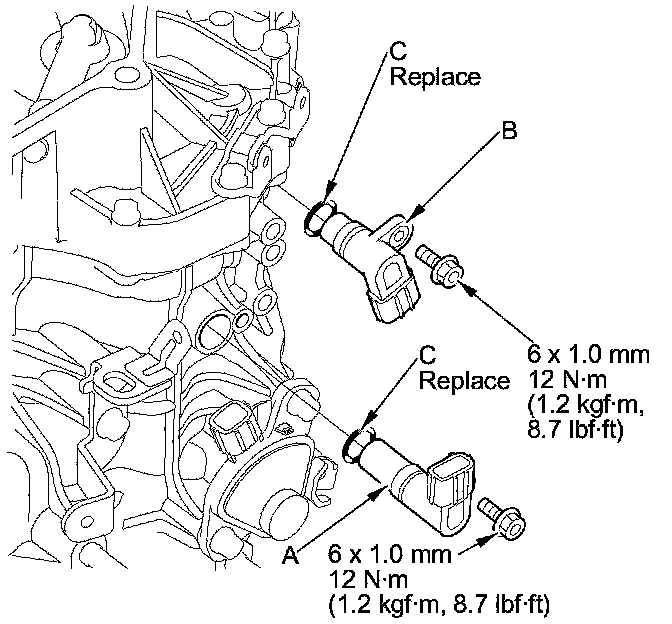 C
Replace

B

6 x 1.0 mm
12 N·m
(1.2 kgf·m,
8.7 lbf·ft)

C
Replace

A

6 x 1.0 mm
12 N·m
(1.2 kgf·m, 8.7 lbf·ft)