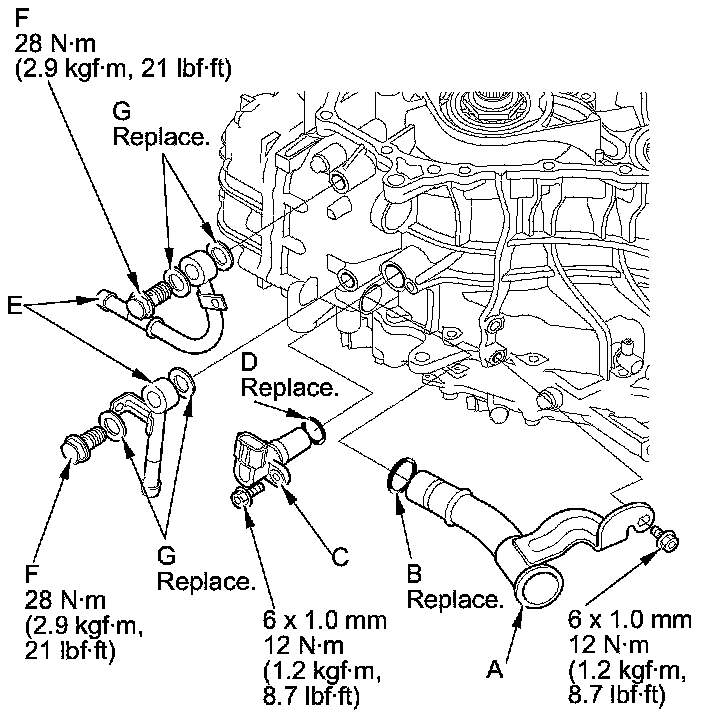 F
28 N·m
(2.9 kgf·m, 21 lbf·ft)

G
Replace.

E

D
Replace.

F
28 N·m
(2.9 kgf·m,
21 lbf·ft)

G
Replace.

C

6 x 1.0 mm
12 N·m
(1.2 kgf·m,
8.7 lbf·ft)

B
Replace.

A

6 x 1.0 mm
12 N·m
(1.2 kgf·m,
8.7 lbf·ft)