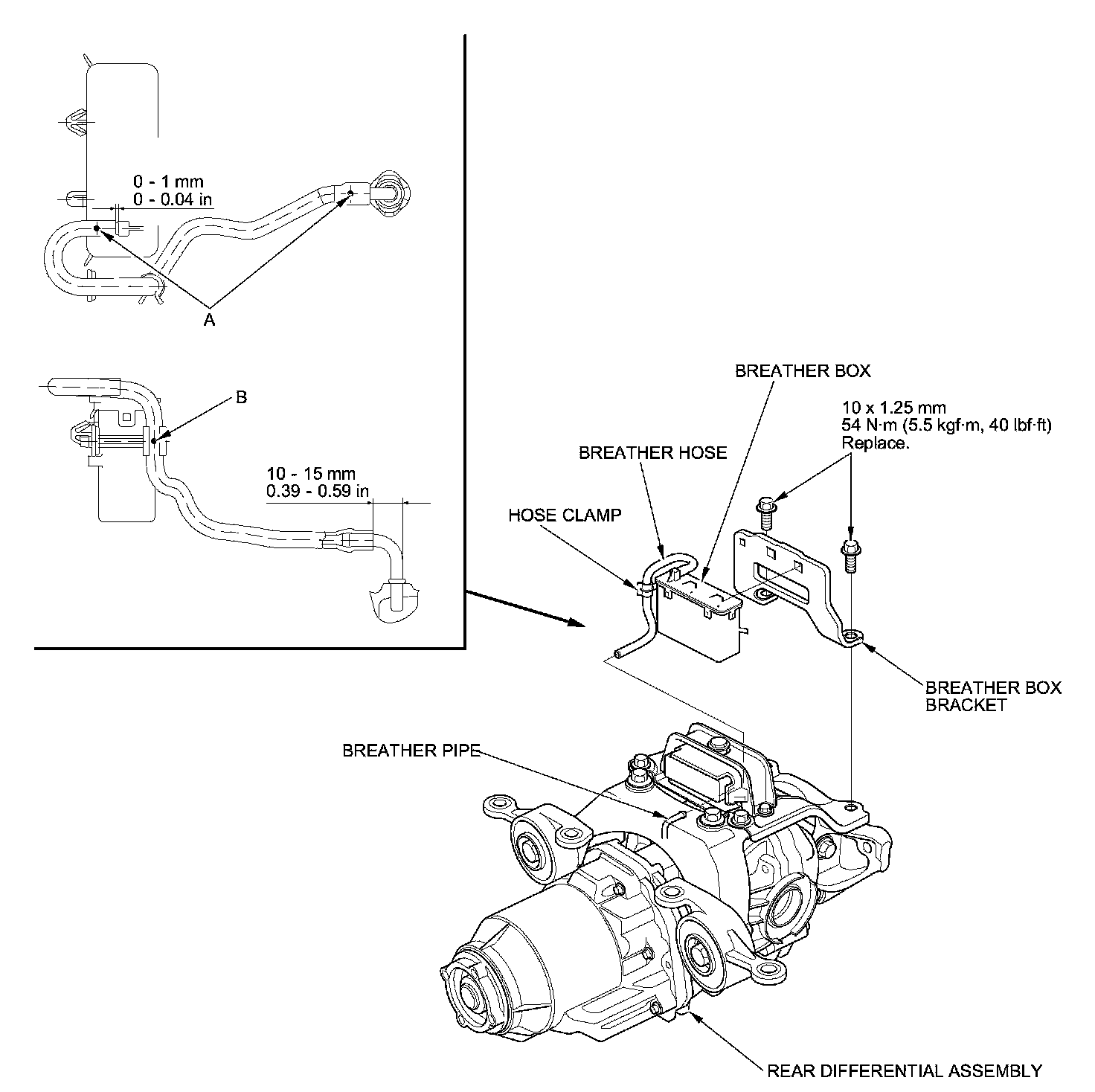 0 - 1 mm
0 - 0.04 in

A

B

10 - 15 mm
0.39 - 0.59 in

BREATHER BOX

10 x 1.25 mm
54 N·m (5.5 kgf·m, 40 lbf·ft)
Replace.

BREATHER HOSE

HOSE CLAMP

BREATHER BOX BRACKET

BREATHER PIPE

REAR DIFFERENTIAL ASSEMBLY