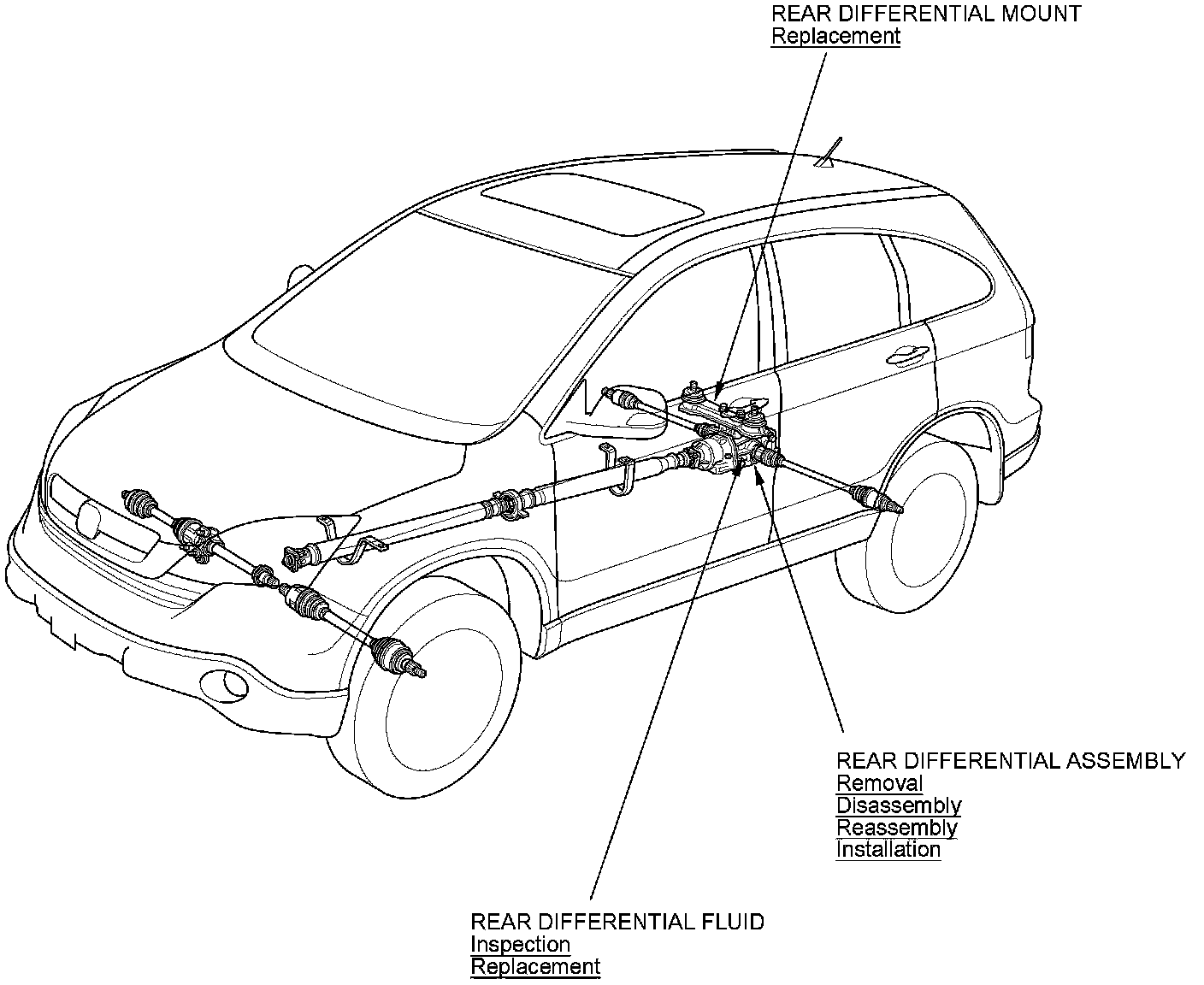 REAR DIFFERENTIAL MOUNT
Replacement

REAR DIFFERENTIAL ASSEMBLY
Removal
Disassembly
Reassembly
Installation

REAR DIFFERENTIAL FLUID
Inspection
Replacement