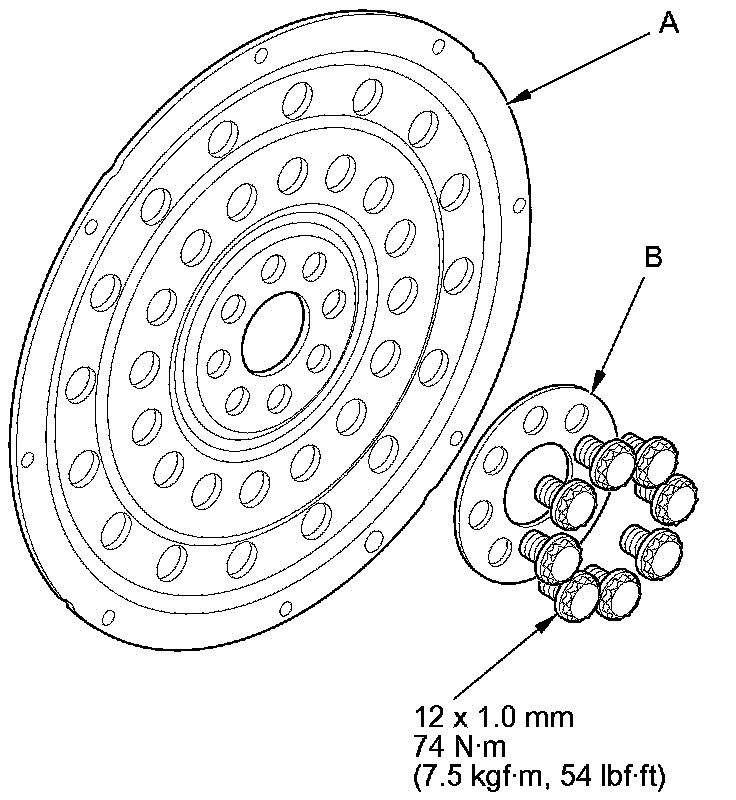 A

B

12 x 1.0 mm
74 N·m
(7.5 kgf·m, 54 lbf·ft)