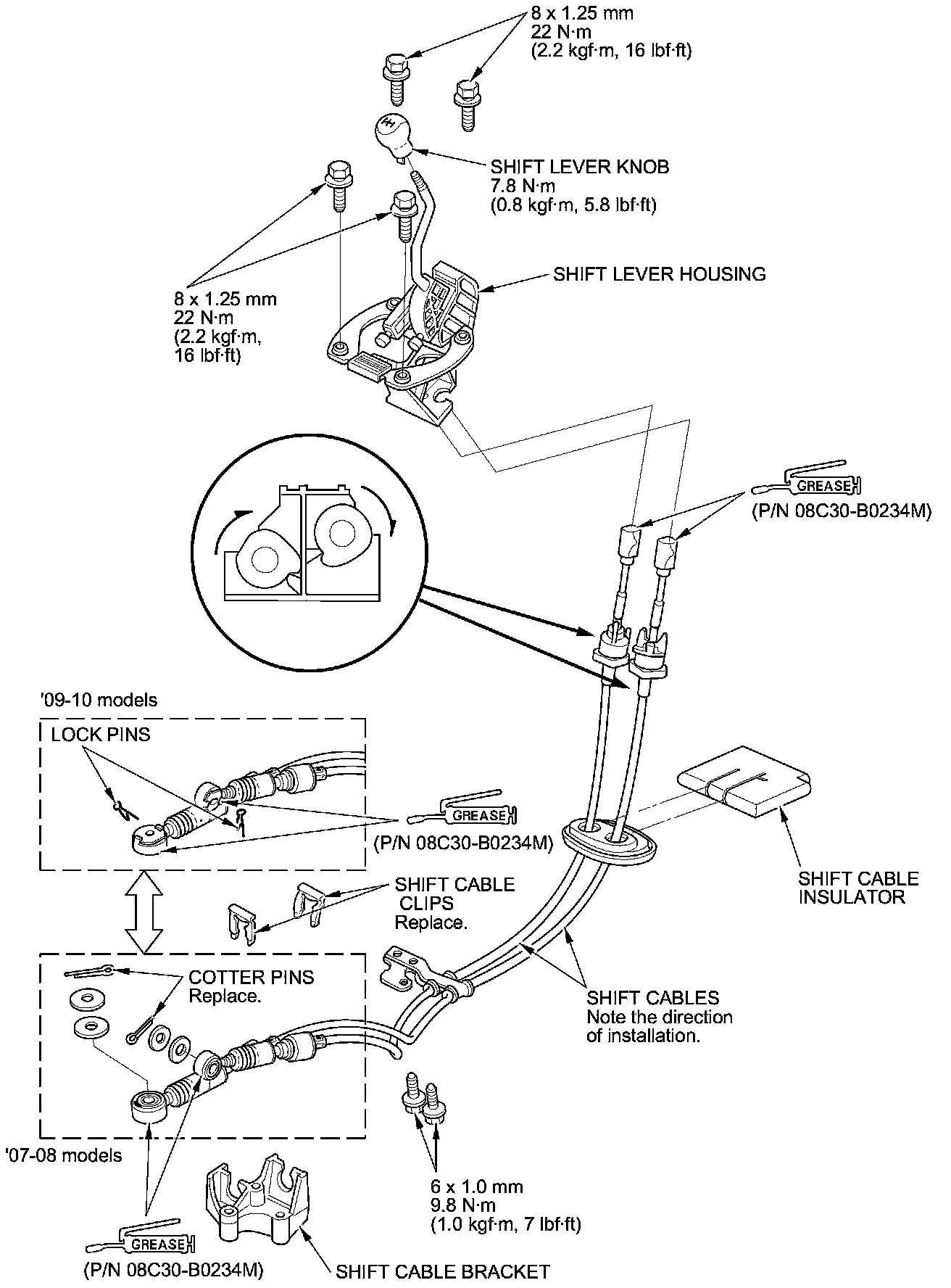 8 x 1.25 mm
22 N·m
(2.2 kgf·m, 16 lbf·ft)

SHIFT LEVER KNOB
7.8 N·m
(0.8 kgf·m, 5.8 lbf·ft)

SHIFT LEVER HOUSING

8 x 1.25 mm
22 N·m
(2.2 kgf·m,
16 lbf·ft)

GREASE
(P/N 08C30-B0234M)

'09-10 models

LOCK PINS

GREASE
(P/N 08C30-B0234M)

SHIFT CABLE INSULATOR

SHIFT CABLE CLIPS
Replace.

COTTER PINS
Replace.

SHIFT CABLES
Note the direction of installation.

'07-08 models

6 x 1.0 mm
9.8 N·m
(1.0 kgf·m, 7 lbf·ft)

GREASE
(P/N 08C30-B0234M)

SHIFT CABLE BRACKET