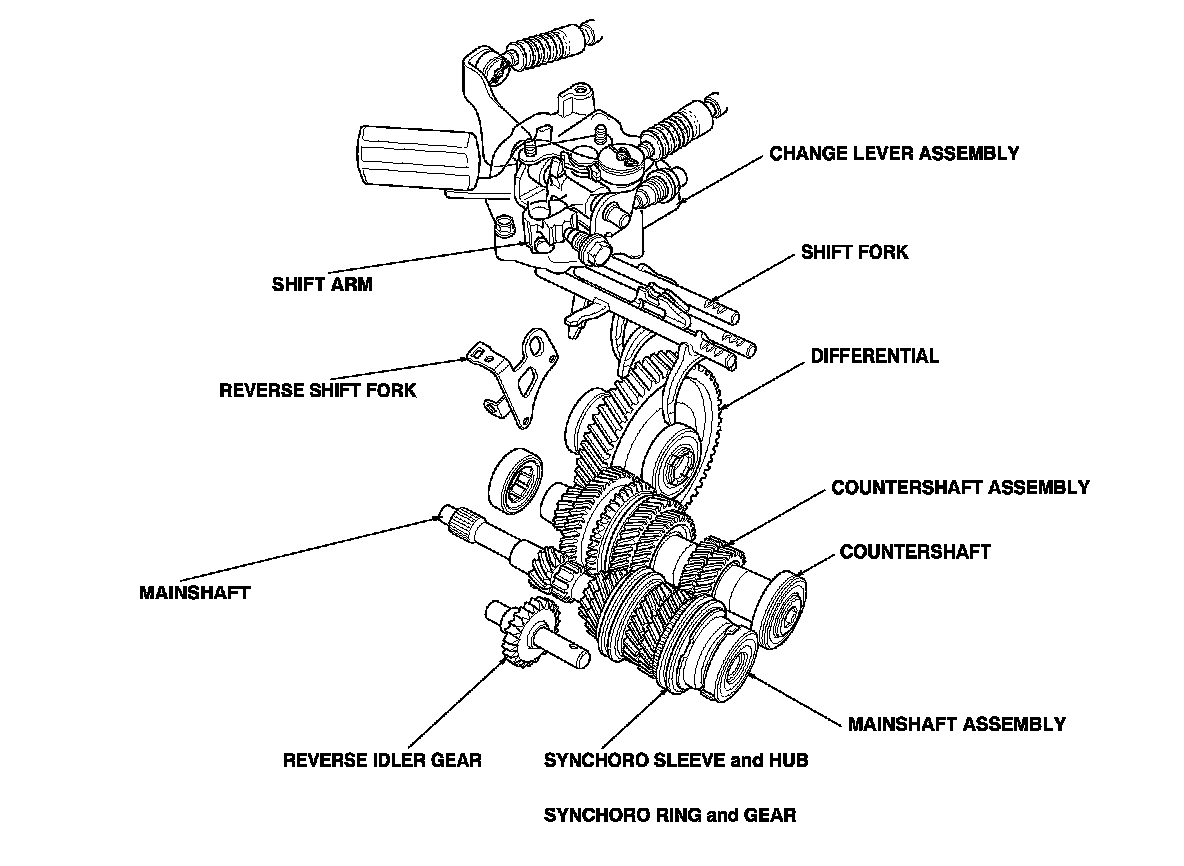 CHANGE LEVER ASSEMBLY

SHIFT FORK

SHIFT ARM

DIFFERENTIAL

REVERSE SHIFT FORK

COUNTERSHAFT ASSEMBLY

COUNTERSHAFT

MAINSHAFT

MAINSHAFT ASSEMBLY

REVERSE IDLER GEAR

SYNCHORO SLEEVE and HUB

SYNCHORO RING and GEAR