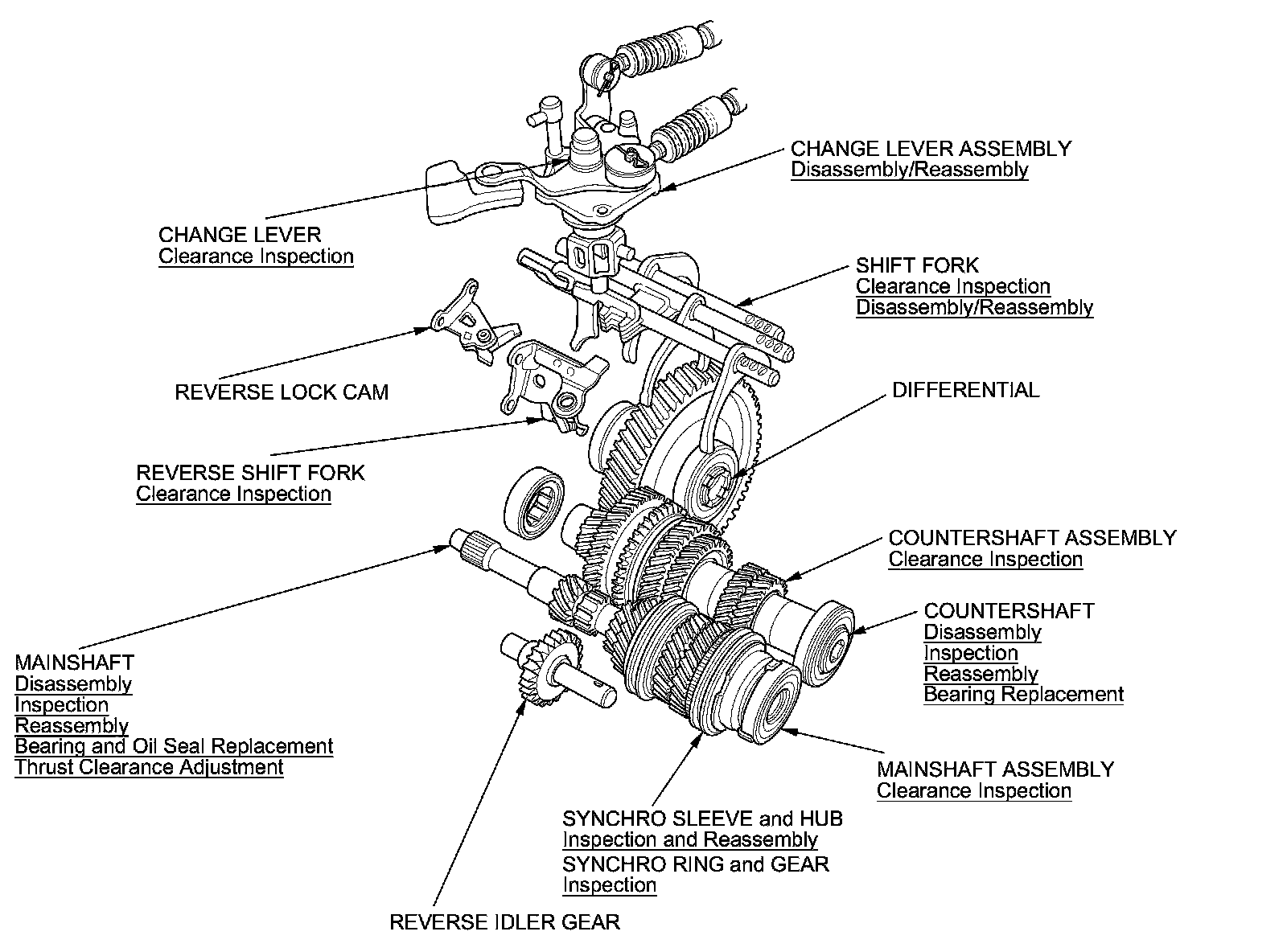 CHANGE LEVER ASSEMBLY
Disassembly/Reassembly

CHANGE LEVER
Clearance Inspection

SHIFT FORK
Clearance Inspection
Disassembly/Reassembly

REVERSE LOCK CAM

DIFFERENTIAL

REVERSE SHIFT FORK
Clearance Inspection

COUNTERSHAFT ASSEMBLY
Clearance Inspection

COUNTERSHAFT
Disassembly
Inspection
Reassembly
Bearing Replacement

MAINSHAFT
Disassembly
Inspection
Reassembly
Bearing and Oil Seal Replacement
Thrust Clearance Adjustment

MAINSHAFT ASSEMBLY
Clearance Inspection

SYNCHRO SLEEVE and HUB
Inspection and Reassembly
SYNCHRO RING and GEAR
Inspection

REVERSE IDLER GEAR