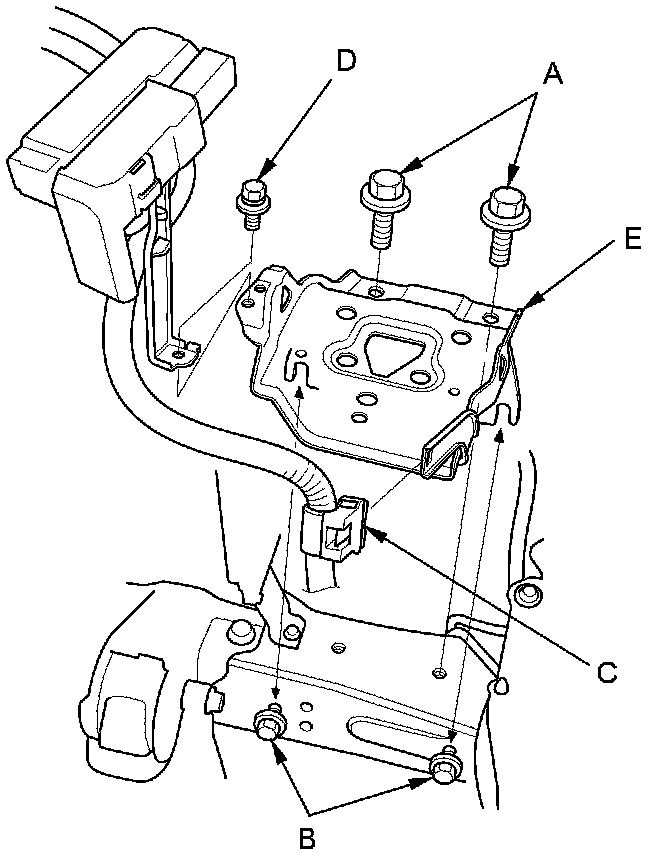 D
A
E
C
B