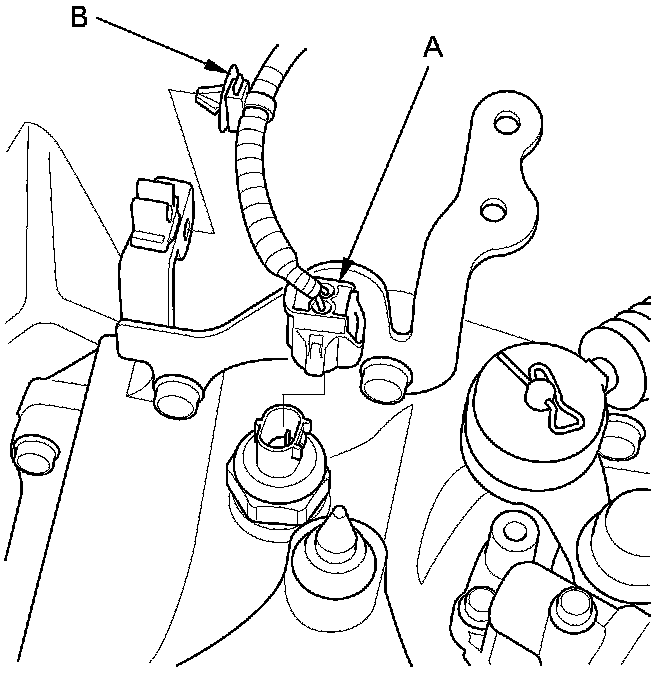 B
A