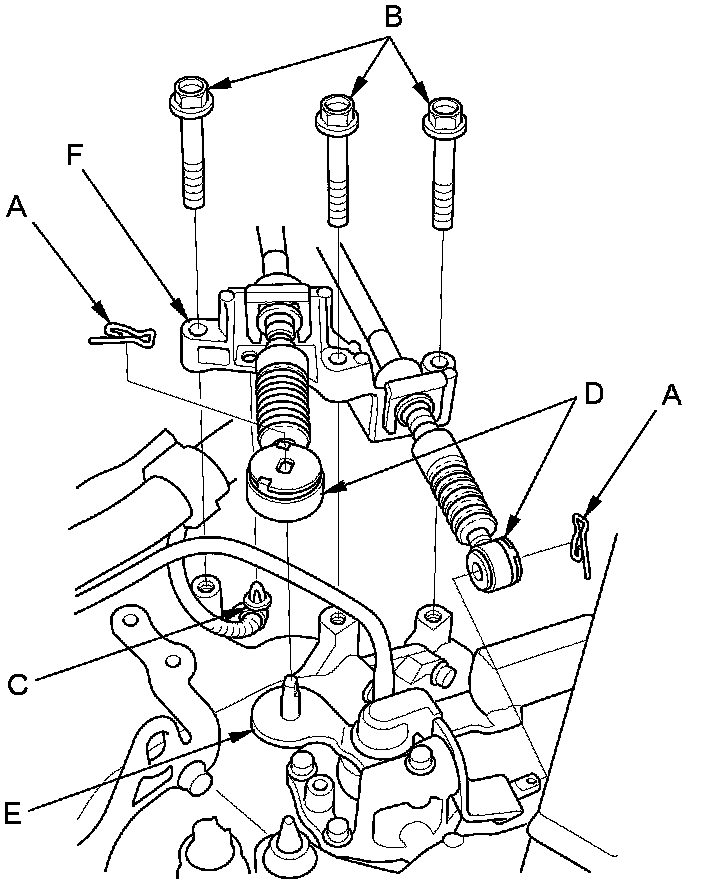 B
F
A
D
A
C
E