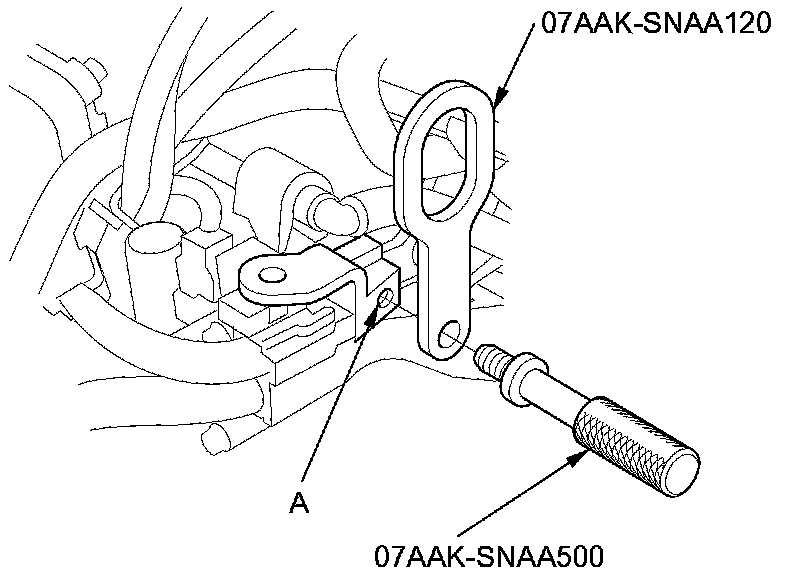 07AAK-SNAA120

A

07AAK-SNAA500