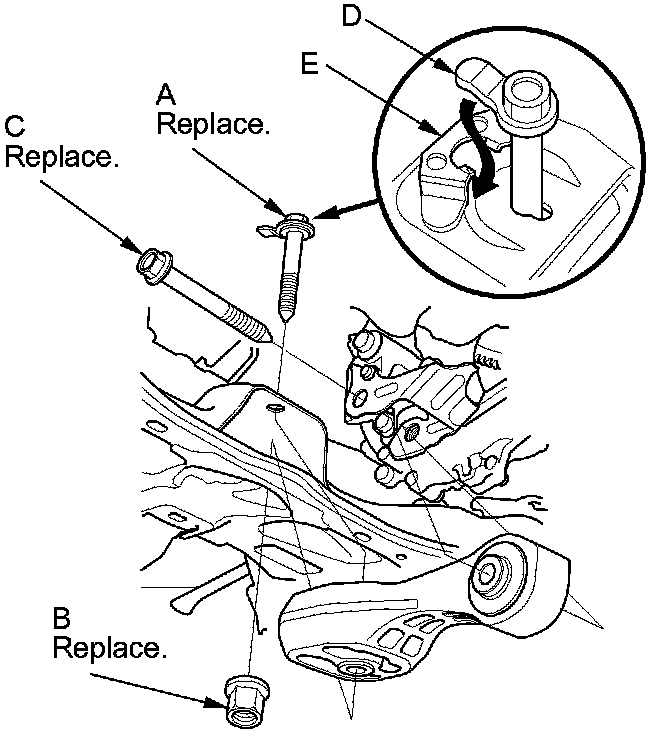 D
E
A
Replace.
C
Replace.
B
Replace.