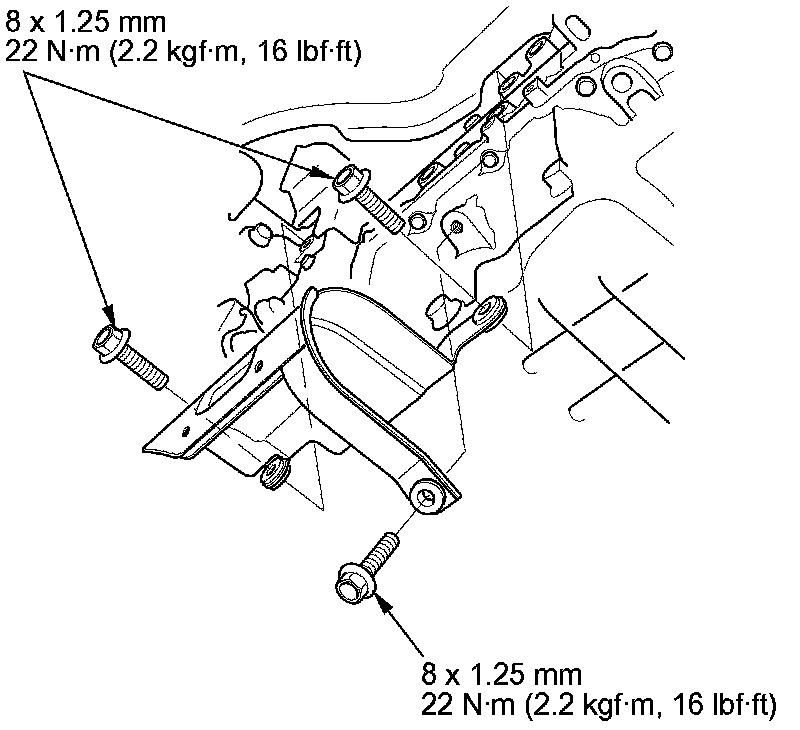 8 x 1.25 mm
22 N·m (2.2 kgf·m, 16 lbf·ft)

8 x 1.25 mm
22 N·m (2.2 kgf·m, 16 lbf·ft)