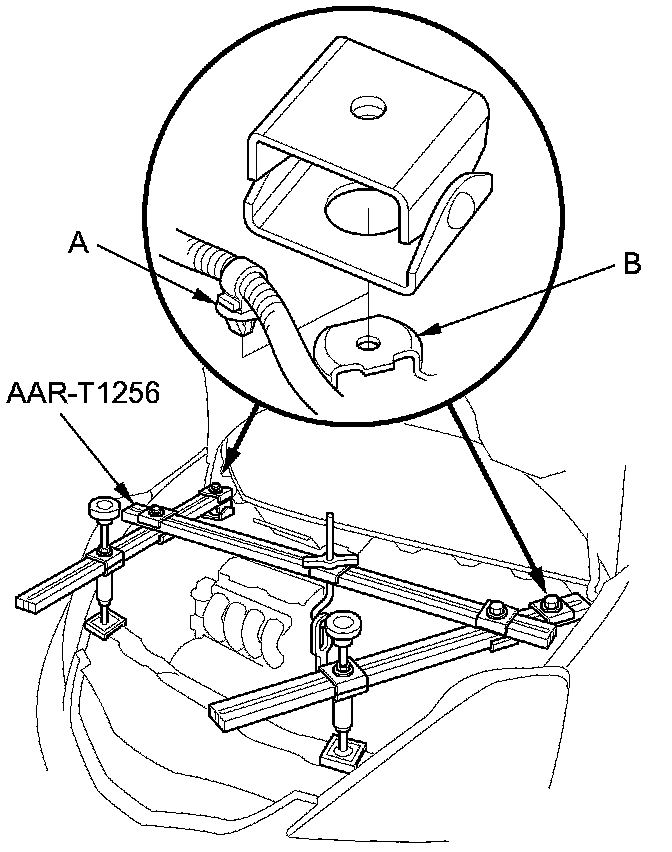 A

B

AAR-T1256