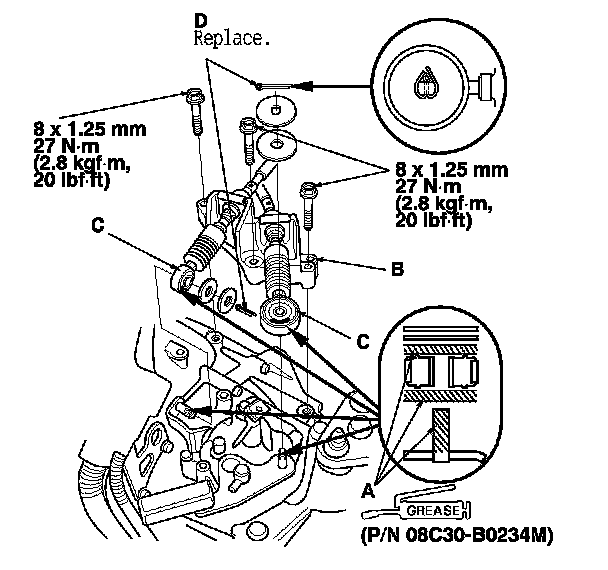 D
Replace.

8 x 1.25 mm
27 N·m
(2.8 kgf·m,
20 lbf·ft)

8 x 1.25 mm
27 N·m
(2.8 kgf·m,
20 lbf·ft)

C

B

C

A

GREASE

(P/N 08C30-B0234M)