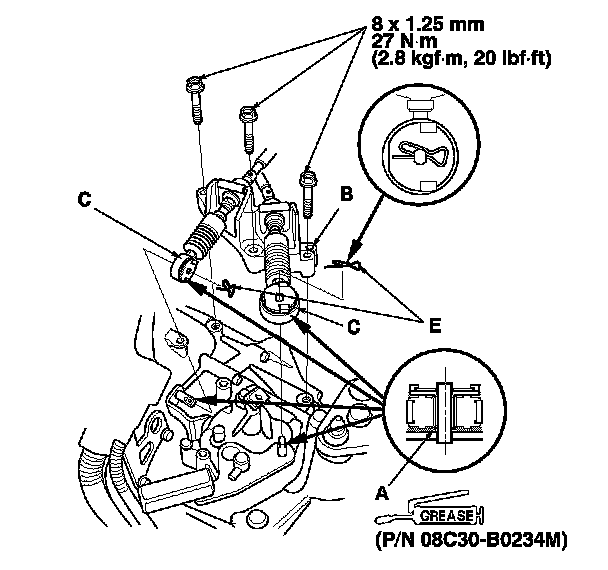 8 x 1.25 mm
27 N·m
(2.8 kgf·m, 20 lbf·ft)

C

B

C

E

A

GREASE

(P/N 08C30-B0234M)