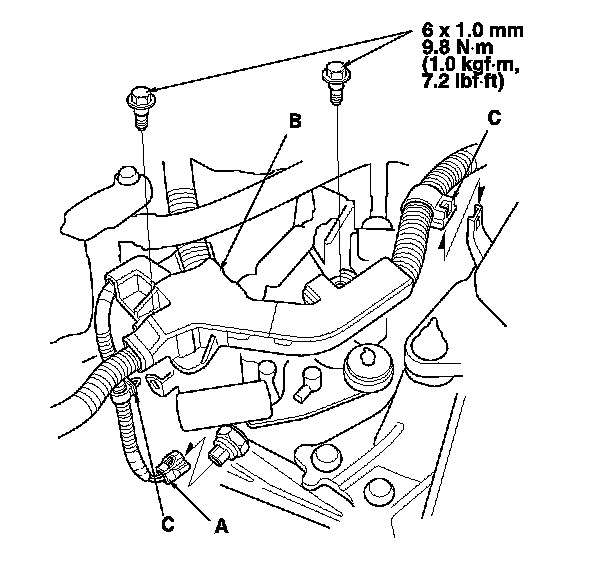 6 x 1.0 mm
9.8 N·m
(1.0 kgf·m,
7.2 lbf·ft)

B

C

C

A