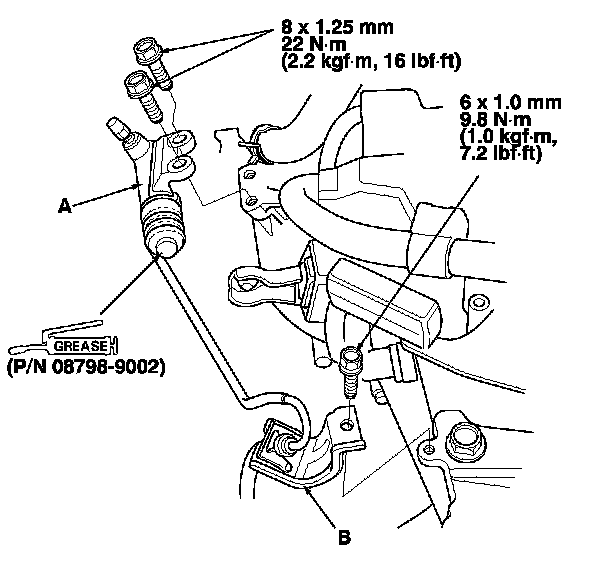 8 x 1.25 mm
22 N·m
(2.2 kgf·m, 16 lbf·ft)

6 x 1.0 mm
9.8 N·m
(1.0 kgf·m,
7.2 lbf·ft)

A

GREASE
(P/N 08798-9002)

B