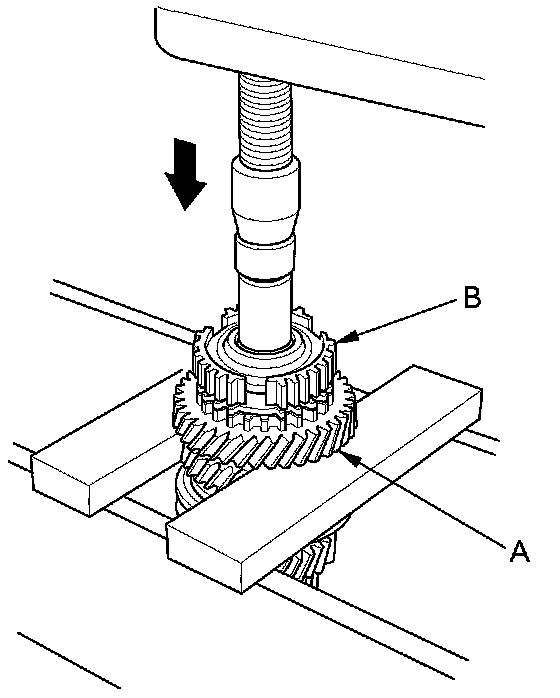 B

A