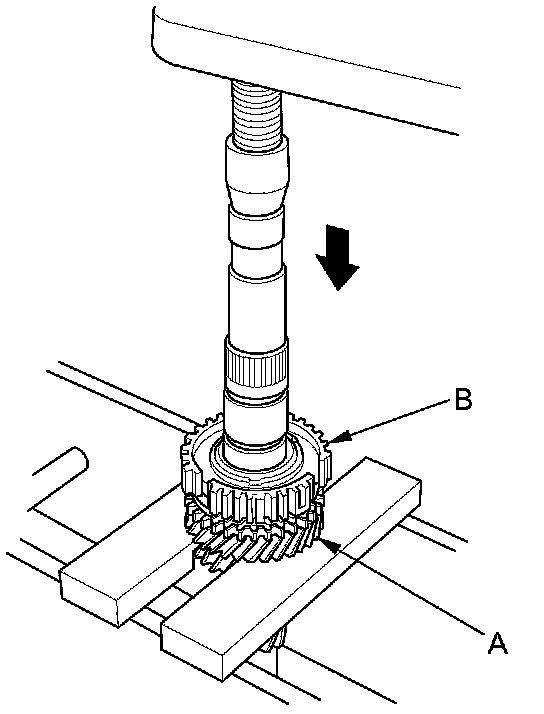 B

A