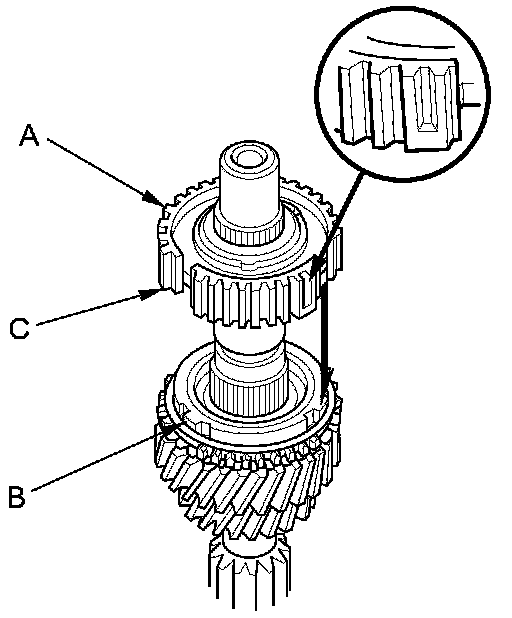 A
C
B