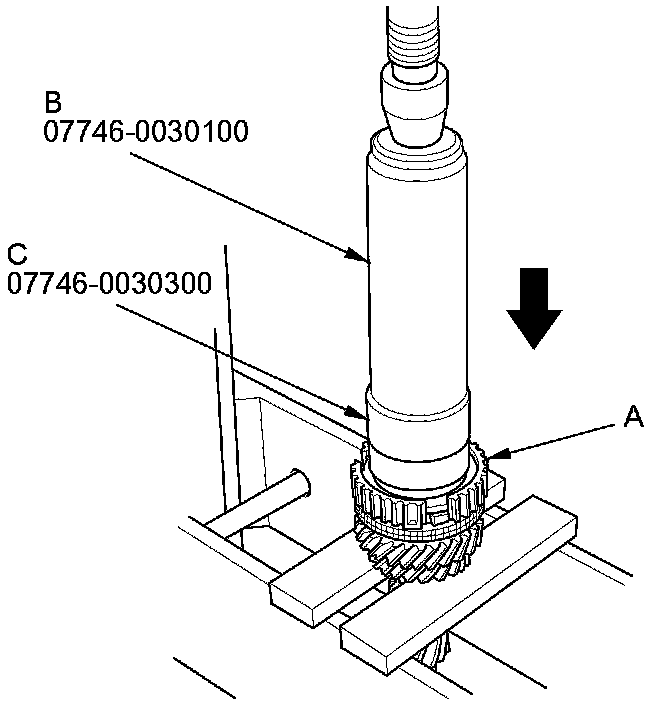 B
07746-0030100

C
07746-0030300

A